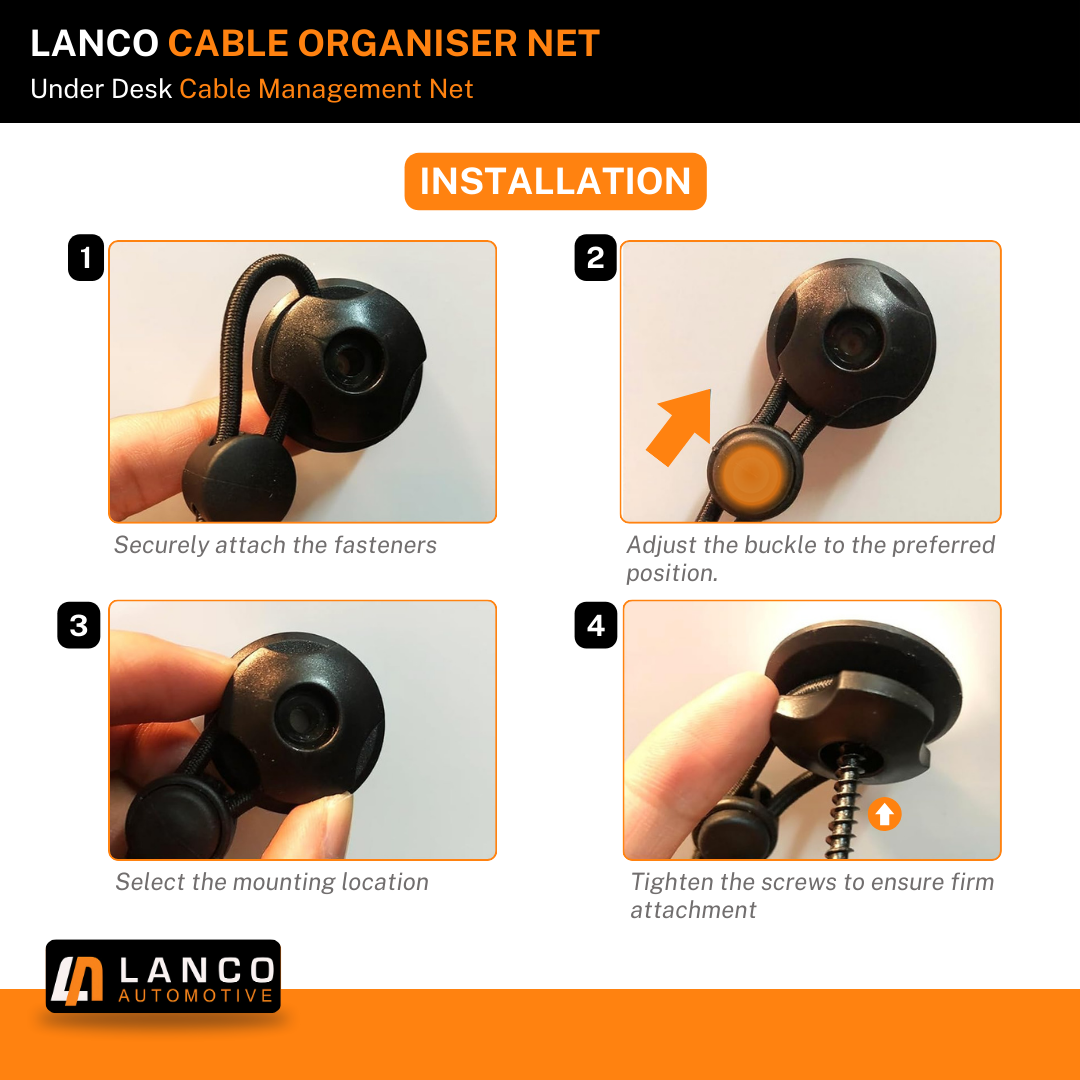 LANCO CABLE ORGANISER NET
Under Desk Cable Management Net

INSTALLATION

1
Securely attach the fasteners

2
Adjust the buckle to the preferred position.

3
Select the mounting location

4
Tighten the screws to ensure firm attachment

LANCO
AUTOMOTIVE