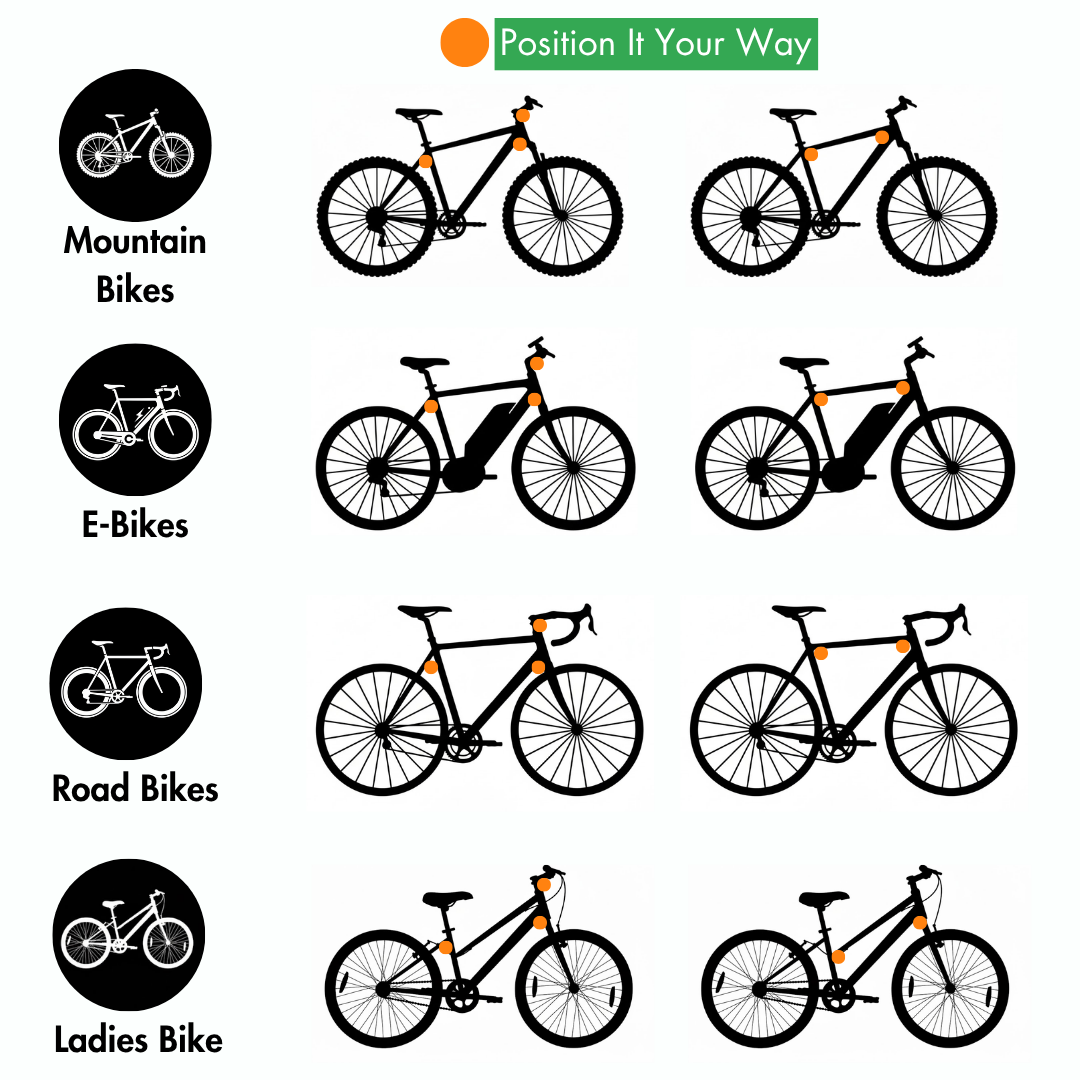 Position It Your Way

Mountain Bikes

E-Bikes

Road Bikes

Ladies Bike